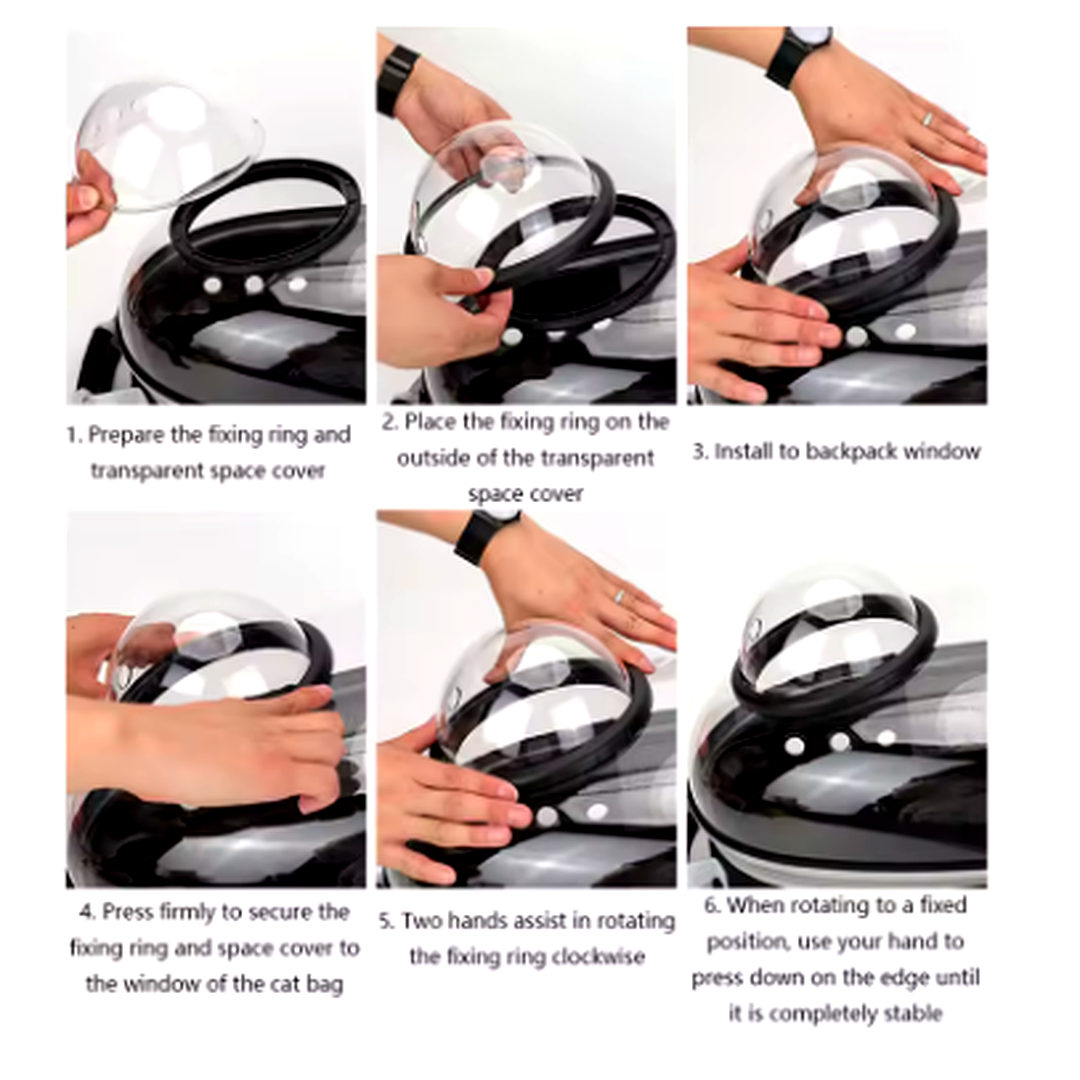 1. Prepare the fixing ring and transparent space cover

2. Place the fixing ring on the outside of the transparent space cover

3. Install to backpack window

4. Press firmly to secure the fixing ring and space cover to the window of the cat bag

5. Two hands assist in rotating the fixing ring clockwise

6. When rotating to a fixed position, use your hand to press down on the edge until it is completely stable